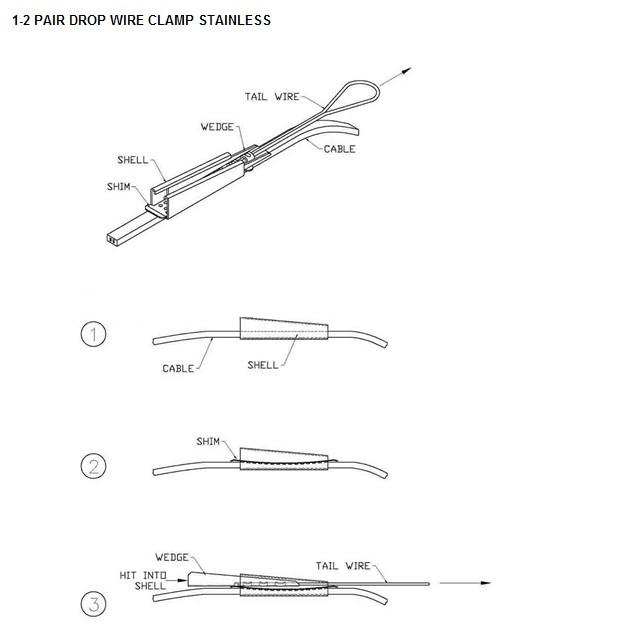 1-2 PAIR DROP WIRE CLAMP STAINLESS

TAIL WIRE
WEDGE
CABLE
SHELL
SHIM

1
CABLE
SHELL

2
SHIM

3
WEDGE
HIT INTO SHELL
TAIL WIRE