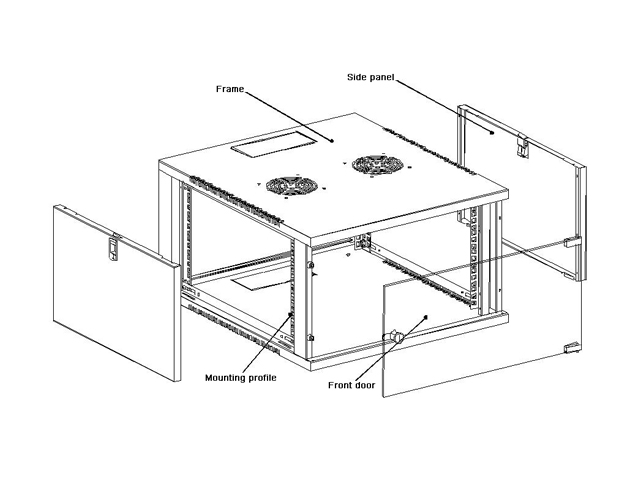 Frame

Side panel

Mounting profile

Front door