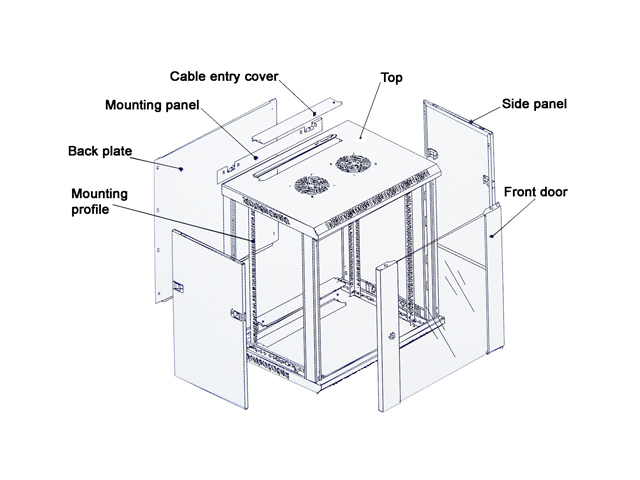 Cable entry cover
Top
Mounting panel
Side panel
Back plate
Mounting profile
Front door