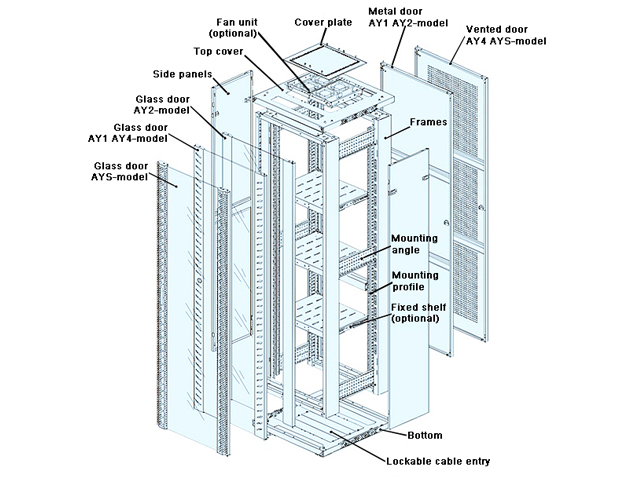 Fan unit (optional)

Cover plate

Metal door AY1 AY2-model

Vented door AY4 AYS-model

Top cover

Side panels

Glass door AY2-model

Glass door AY1 AY4-model

Glass door AYS-model

Frames

Mounting angle

Mounting profile

Fixed shelf (optional)

Bottom

Lockable cable entry